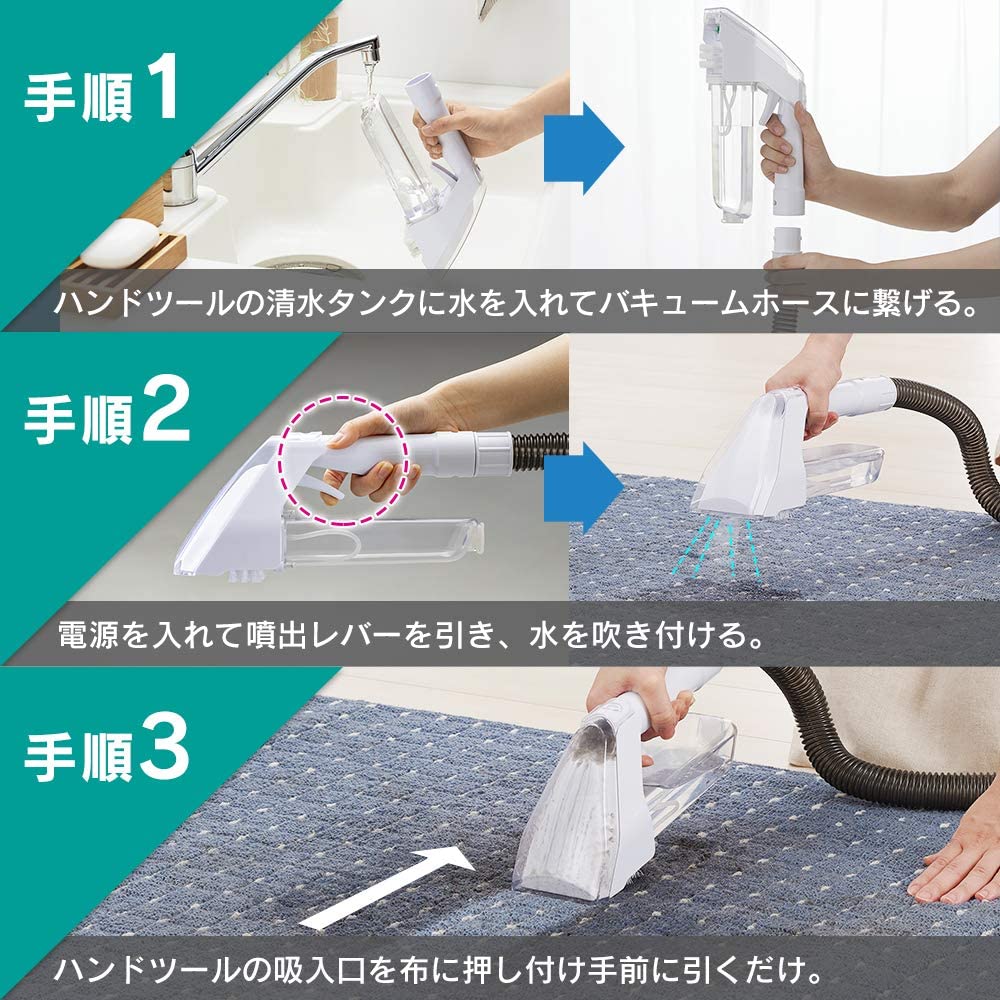 手順1

ハンドツールの清水タンクに水を入れてバキュームホースに繋げる。

手順2

電源を入れて噴出レバーを引き、水を吹き付ける。

手順3

ハンドツールの吸入口を布に押し付け手前に引くだけ。